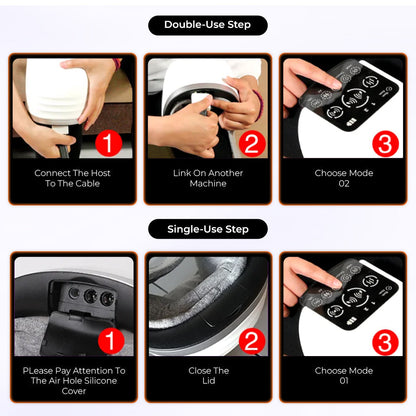 Double-Use Step

1

Connect The Host To The Cable

2

Link On Another Machine

3

Choose Mode 02

Single-Use Step

1

PLease Pay Attention To The Air Hole Silicone Cover

2

Close The Lid

3

Choose Mode 01